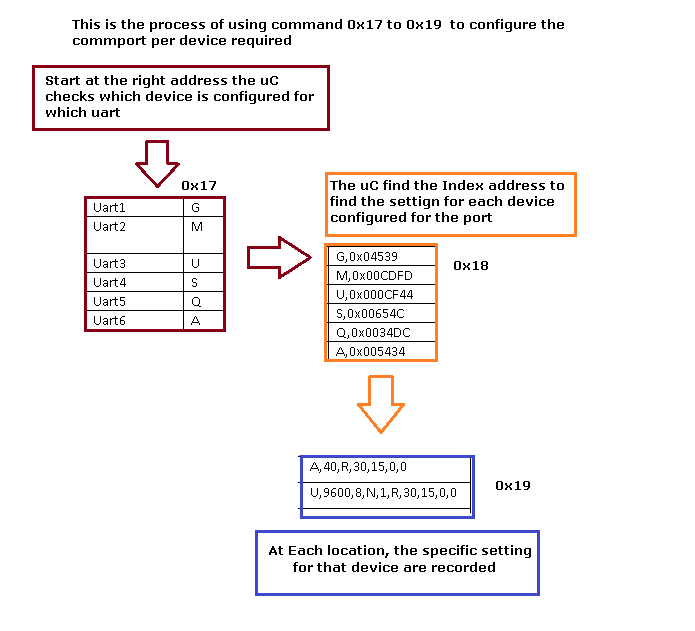 This is the process of using command 0x17 to 0x19 to configure the commport per device required

Start at the right address the uC checks which device is configured for which uart

0x17

| Uart1 | G |
|---|---|
| Uart2 | M |
| Uart3 | U |
| Uart4 | S |
| Uart5 | Q |
| Uart6 | A |

The uC find the Index address to find the settign for each device configured for the port

| G,0x04539 |
|---|
| M,0x00CDFD |
| U,0x000CF44 |
| S,0x00654C |
| Q,0x0034DC |
| A,0x005434 |

0x18

| A,40,R,30,15,0,0 |
|---|
| U,9600,8,N,1,R,30,15,0,0 |

0x19

At Each location, the specific setting for that device are recorded